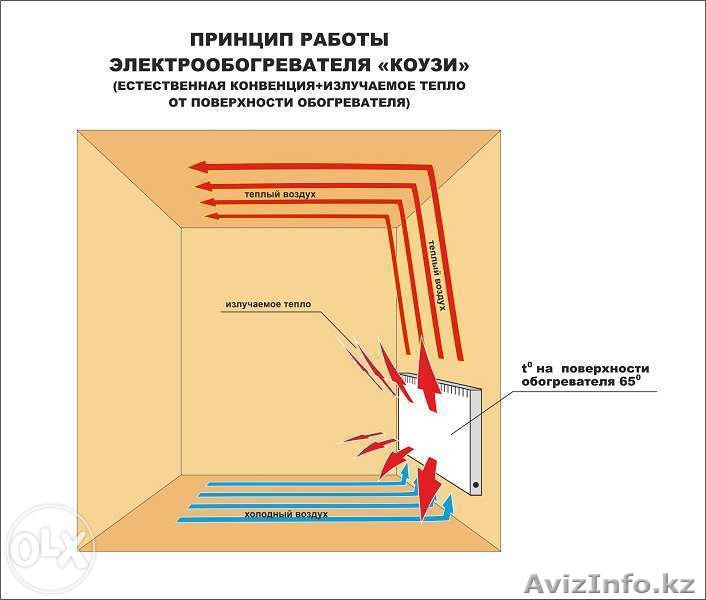 ПРИНЦИП РАБОТЫ
ЭЛЕКТРООБОГРЕВАТЕЛЯ «КОУЗИ»
(ЕСТЕСТВЕННАЯ КОНВЕНЦИЯ+ИЗЛУЧАЕМОЕ ТЕПЛО
ОТ ПОВЕРХНОСТИ ОБОГРЕВАТЕЛЯ)

теплый воздух

теплый воздух

излучаемое тепло

$t^0$ на поверхности обогревателя $65^0$

холодный воздух

OLX

AvizInfo.kz