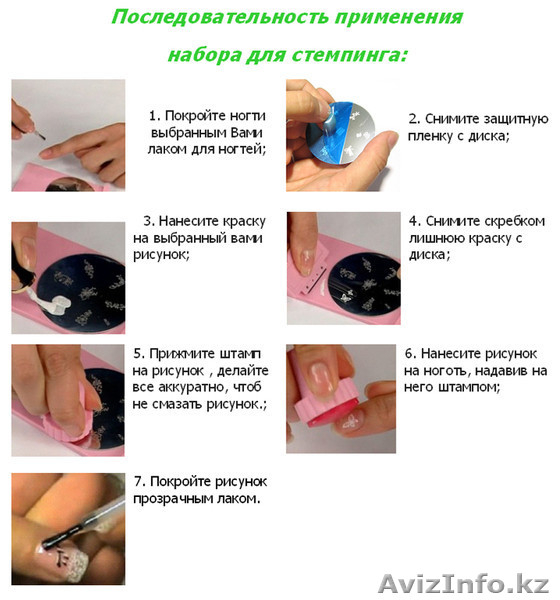 Последовательность применения набора для стемпинга:

1. Покройте ногти выбранным Вами лаком для ногтей;

2. Снимите защитную пленку с диска;

3. Нанесите краску на выбранный вами рисунок;

4. Снимите скребком лишнюю краску с диска;

5. Прижмите штамп на рисунок , делайте все аккуратно, чтоб не смазать рисунок.;

6. Нанесите рисунок на ноготь, надавив на него штампом;

7. Покройте рисунок прозрачным лаком.

AvizInfo.kz